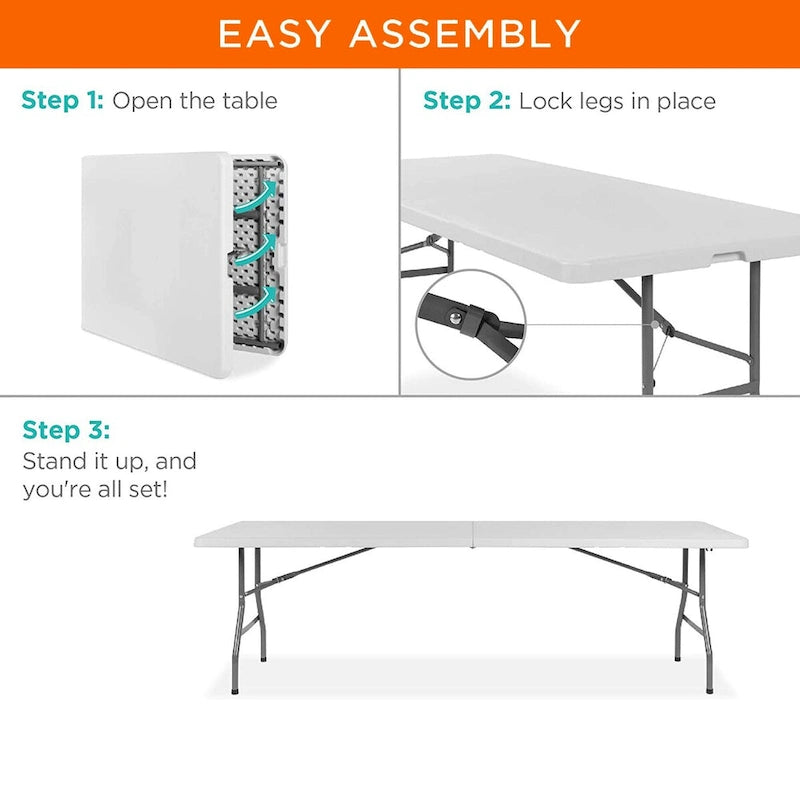 EASY ASSEMBLY

Step 1: Open the table

Step 2: Lock legs in place

Step 3:
Stand it up, and you're all set!