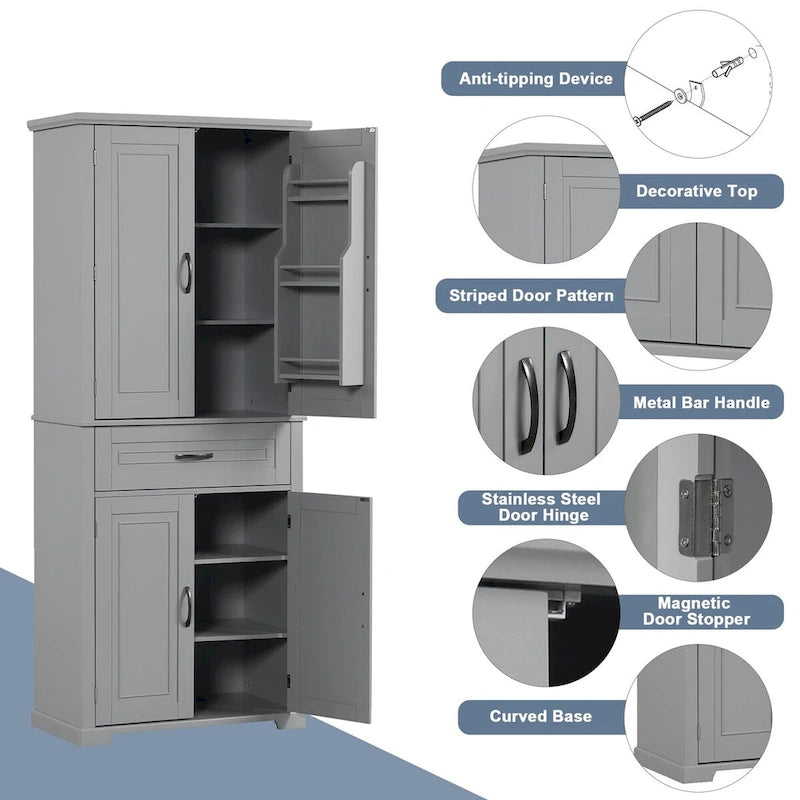 Anti-tipping Device

Decorative Top

Striped Door Pattern

Metal Bar Handle

Stainless Steel Door Hinge

Magnetic Door Stopper

Curved Base